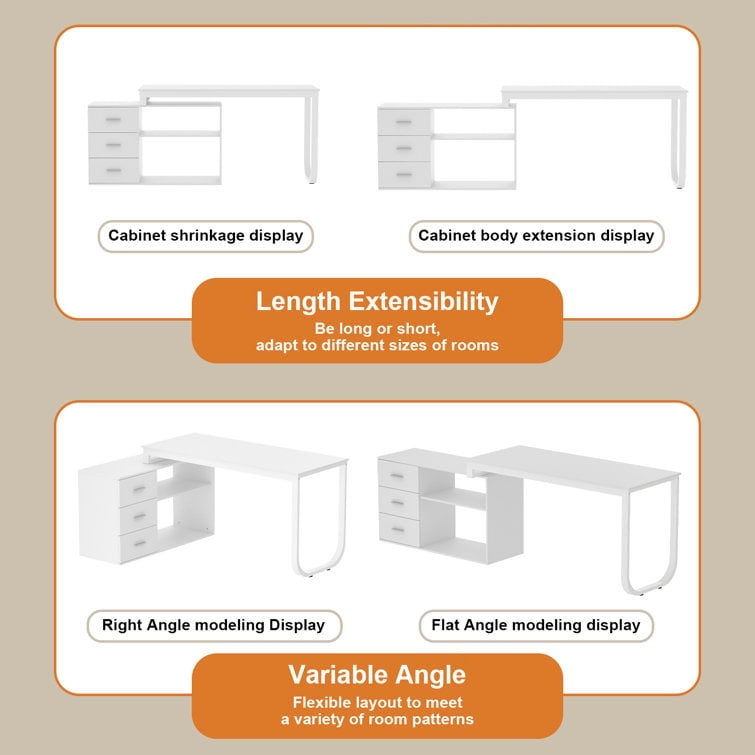 Cabinet shrinkage display

Cabinet body extension display

Length Extensibility

Be long or short, adapt to different sizes of rooms

Right Angle modeling Display

Flat Angle modeling display

Variable Angle

Flexible layout to meet a variety of room patterns