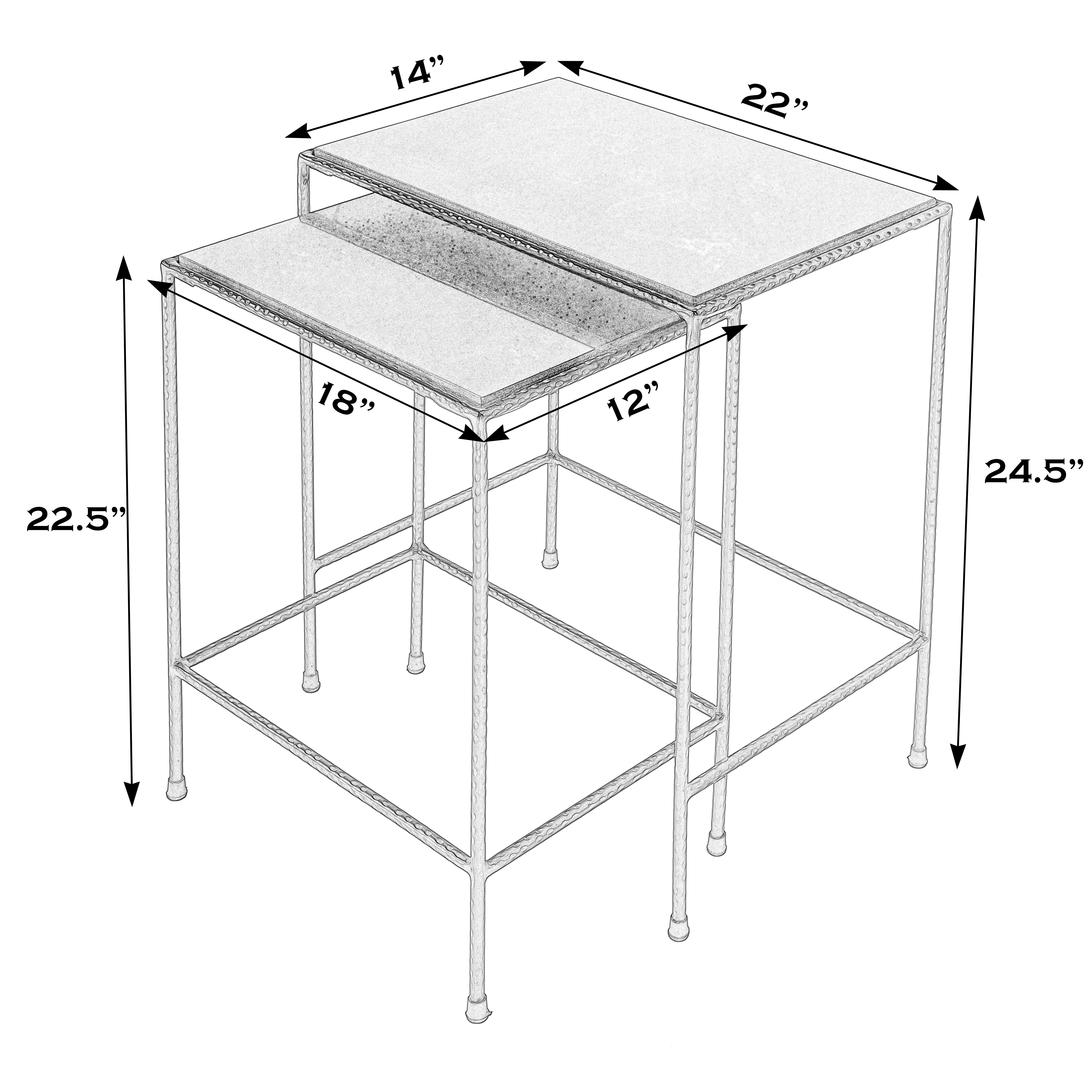 14”

22”

18”

12”

24.5”

22.5”