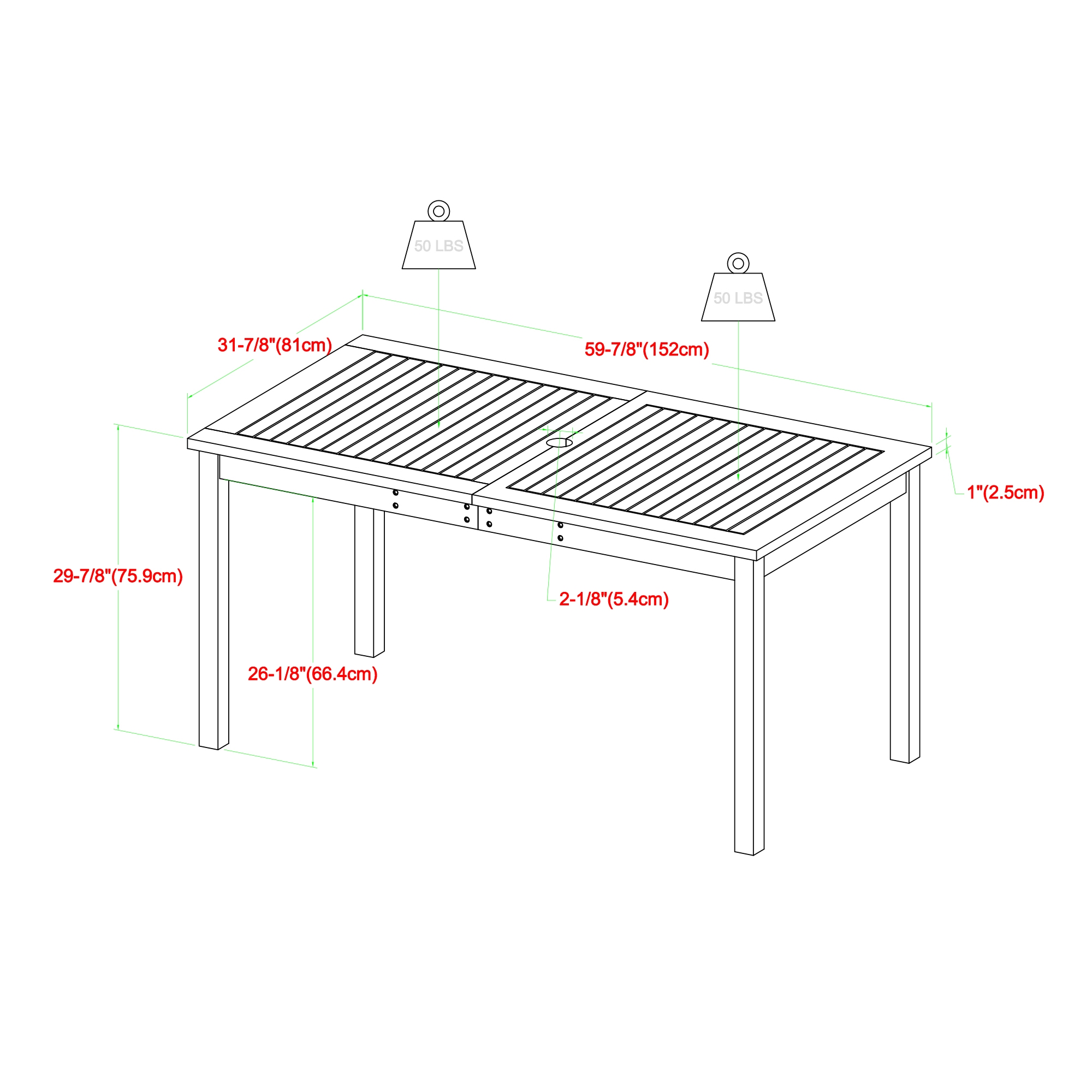 50 LBS

50 LBS

31-7/8"(81cm)

59-7/8"(152cm)

1"(2.5cm)

29-7/8"(75.9cm)

2-1/8"(5.4cm)

26-1/8"(66.4cm)